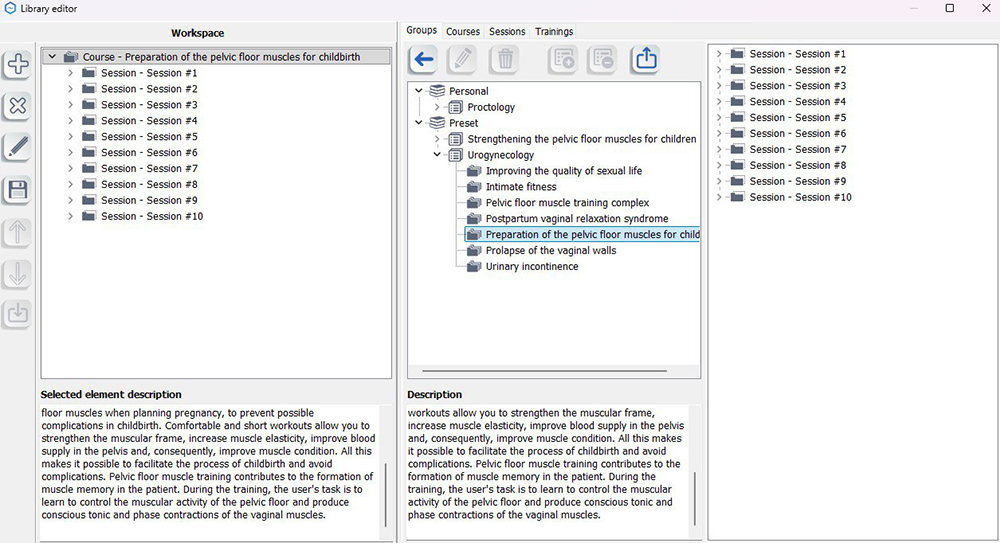 Library editor

Workspace

Course - Preparation of the pelvic floor muscles for childbirth
Session - Session #1
Session - Session #2
Session - Session #3
Session - Session #4
Session - Session #5
Session - Session #6
Session - Session #7
Session - Session #8
Session - Session #9
Session - Session #10

Selected element description

floor muscles when planning pregnancy, to prevent possible complications in childbirth. Comfortable and short workouts allow you to strengthen the muscular frame, increase muscle elasticity, improve blood supply in the pelvis and, consequently, improve muscle condition. All this makes it possible to facilitate the process of childbirth and avoid complications. Pelvic floor muscle training contributes to the formation of muscle memory in the patient. During the training, the user's task is to learn to control the muscular activity of the pelvic floor and produce conscious tonic and phase contractions of the vaginal muscles.

Groups Courses Sessions Trainings

Personal
Proctology
Preset
Strengthening the pelvic floor muscles for children
Urogynecology
Improving the quality of sexual life
Intimate fitness
Pelvic floor muscle training complex
Postpartum vaginal relaxation syndrome
Preparation of the pelvic floor muscles for child
Prolapse of the vaginal walls
Urinary incontinence

Description

workouts allow you to strengthen the muscular frame, increase muscle elasticity, improve blood supply in the pelvis and, consequently, improve muscle condition. All this makes it possible to facilitate the process of childbirth and avoid complications. Pelvic floor muscle training contributes to the formation of muscle memory in the patient. During the training, the user's task is to learn to control the muscular activity of the pelvic floor and produce conscious tonic and phase contractions of the vaginal muscles.

Session - Session #1
Session - Session #2
Session - Session #3
Session - Session #4
Session - Session #5
Session - Session #6
Session - Session #7
Session - Session #8
Session - Session #9
Session - Session #10